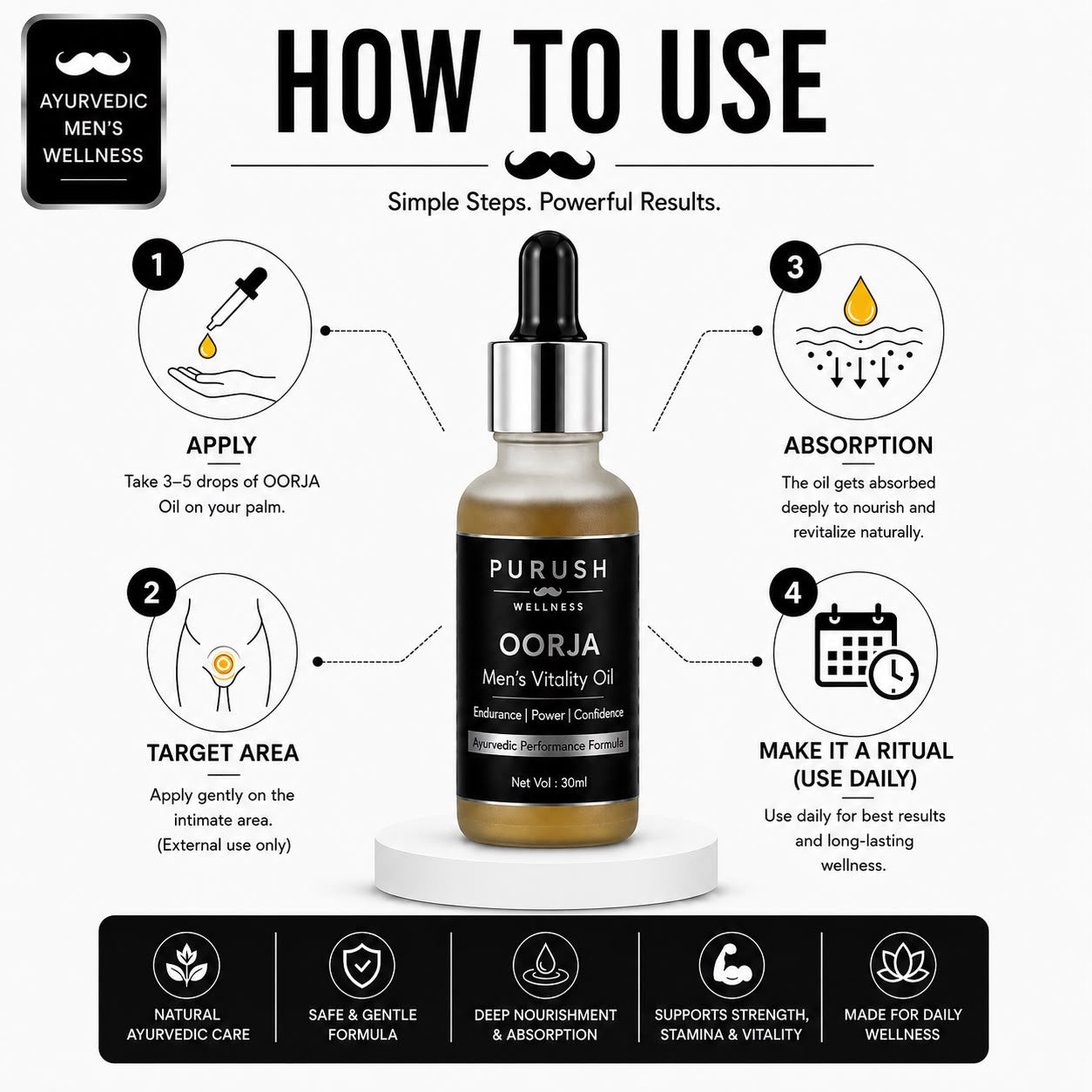 AYURVEDIC MEN'S WELLNESS

HOW TO USE

Simple Steps. Powerful Results.

1

APPLY

Take 3–5 drops of OORJA Oil on your palm.

2

TARGET AREA

Apply gently on the intimate area. (External use only)

PURUSH

WELLNESS

OORJA

Men's Vitality Oil

Endurance | Power | Confidence

Ayurvedic Performance Formula

Net Vol : 30ml

3

ABSORPTION

The oil gets absorbed deeply to nourish and revitalize naturally.

4

MAKE IT A RITUAL (USE DAILY)

Use daily for best results and long-lasting wellness.

NATURAL AYURVEDIC CARE

SAFE & GENTLE FORMULA

DEEP NOURISHMENT & ABSORPTION

SUPPORTS STRENGTH, STAMINA & VITALITY

MADE FOR DAILY WELLNESS